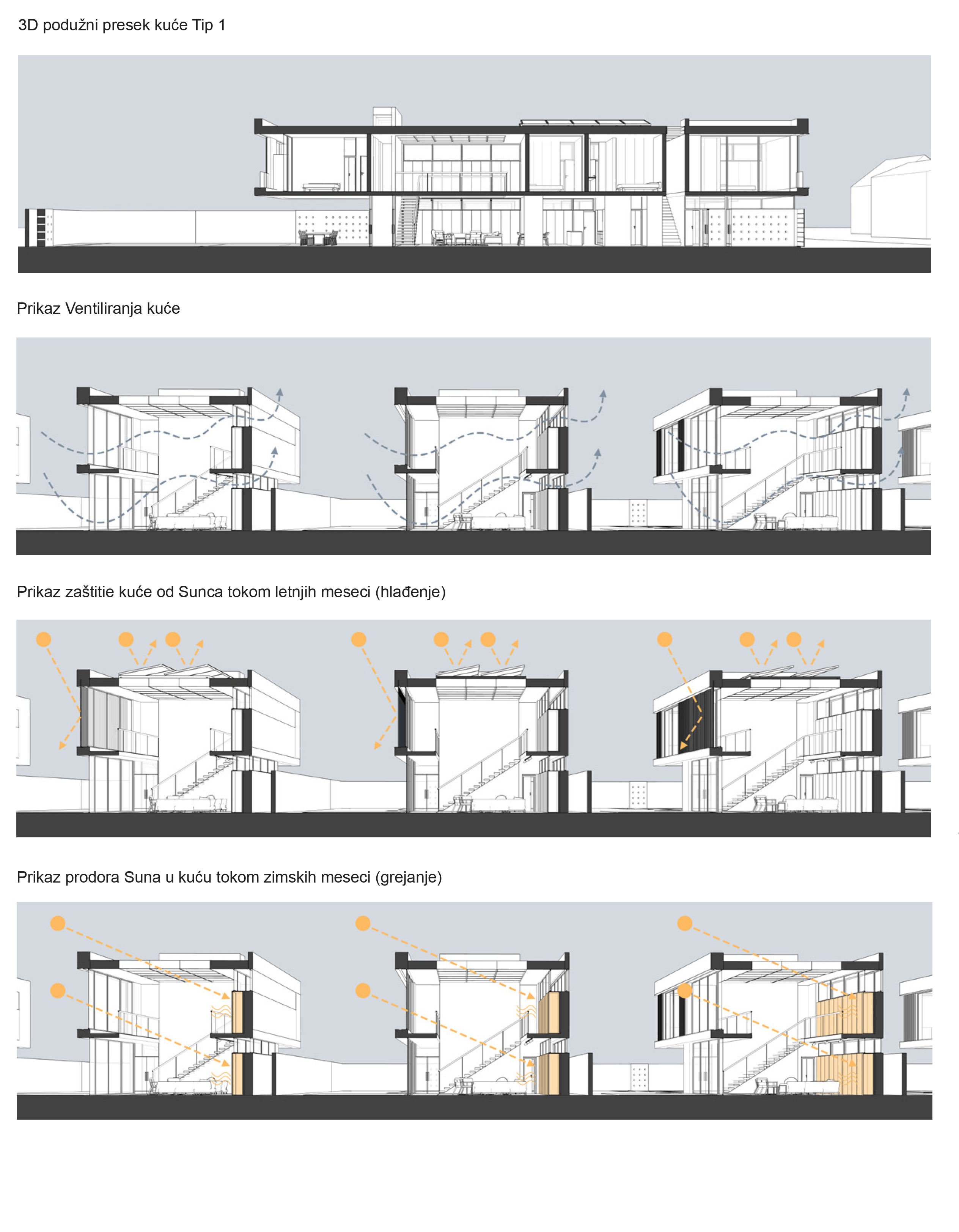 3D podužni presek kuće Tip 1

Prikaz Ventiliranja kuće

Prikaz zaštitie kuće od Sunca tokom letnjih meseci (hlađenje)

Prikaz prodora Suna u kuću tokom zimskih meseci (grejanje)